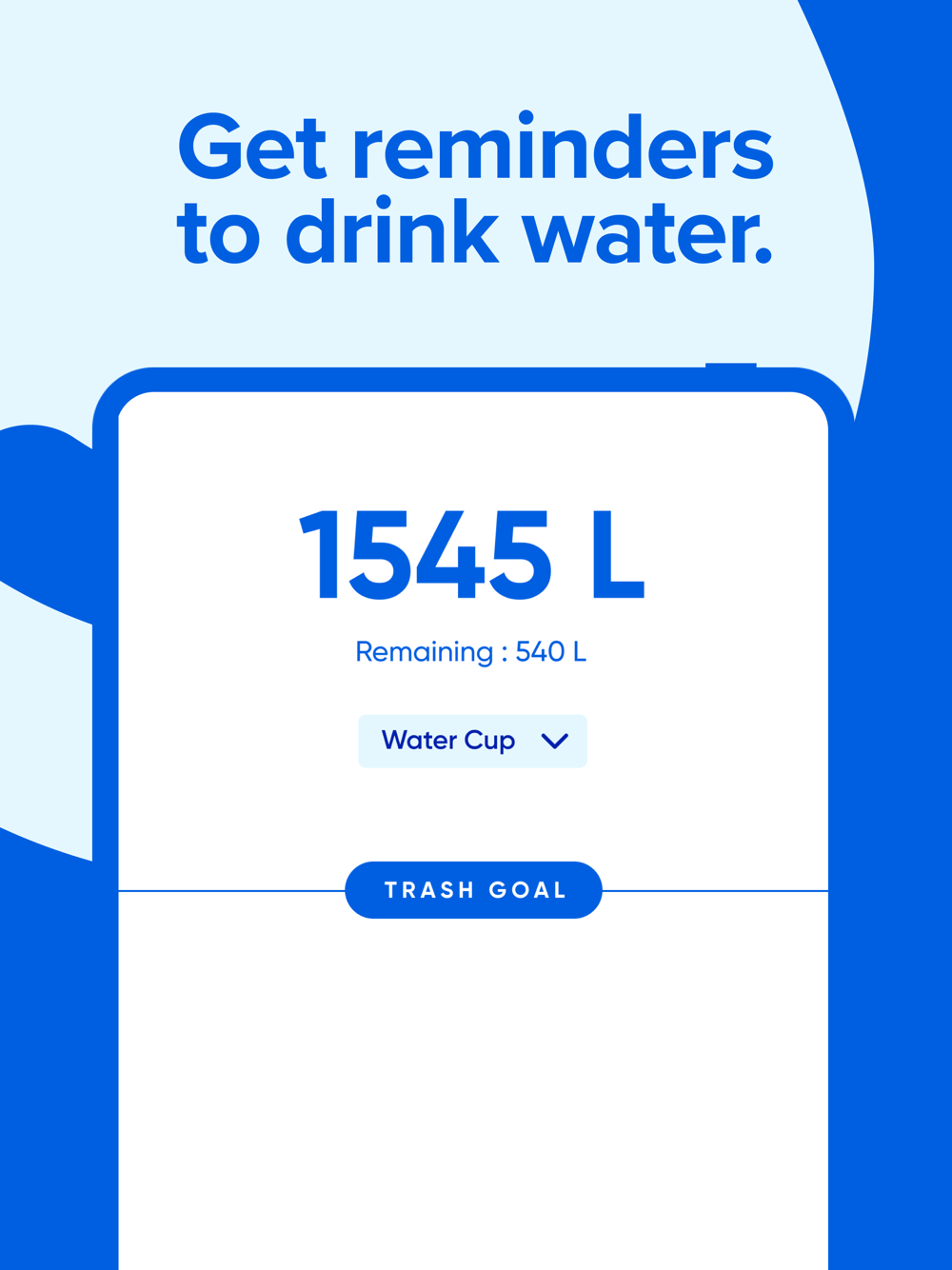 Get reminders to drink water.

1545 L

Remaining : 540 L

Water Cup

TRASH GOAL