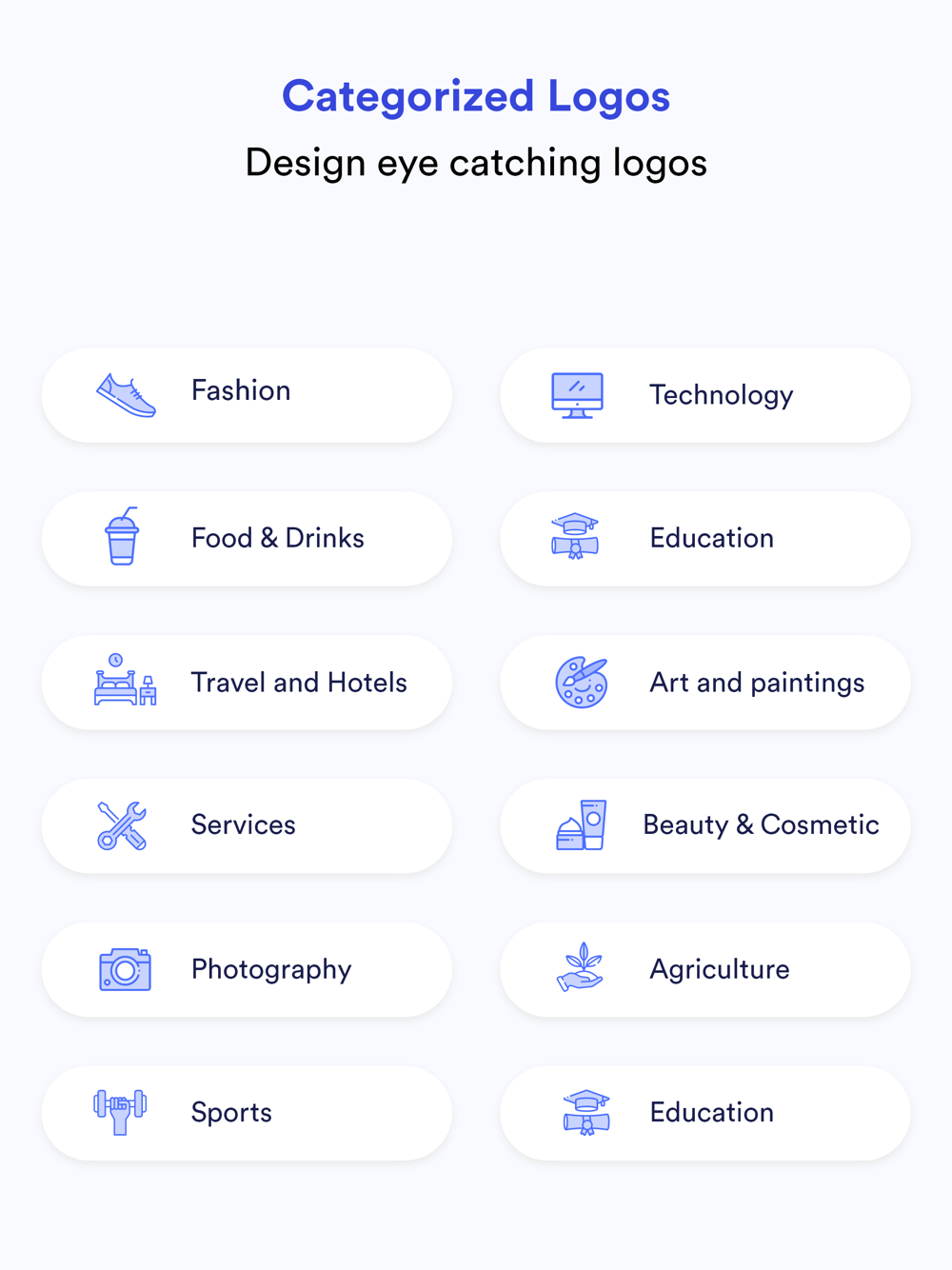 Categorized Logos

Design eye catching logos

Fashion

Food & Drinks

Travel and Hotels

Services

Photography

Sports

Technology

Education

Art and paintings

Beauty & Cosmetic

Agriculture

Education