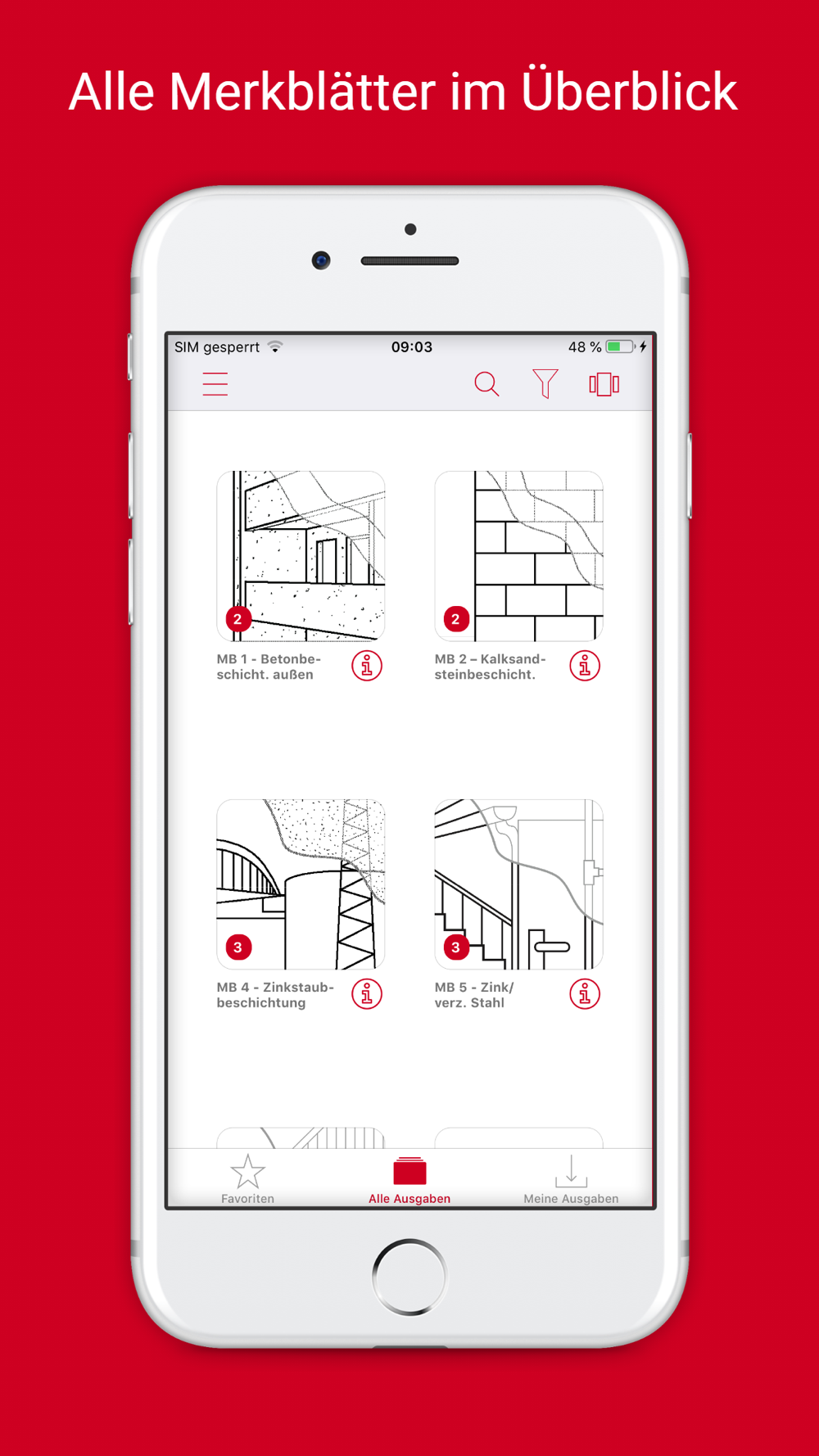 Alle Merkblätter im Überblick

SIM gesperrt 09:03 48 %

2
MB 1 - Betonbeschicht. außen

2
MB 2 – Kalksandsteinbeschicht.

3
MB 4 - Zinkstaubbeschichtung

3
MB 5 - Zink/ verz. Stahl

Favoriten
Alle Ausgaben
Meine Ausgaben