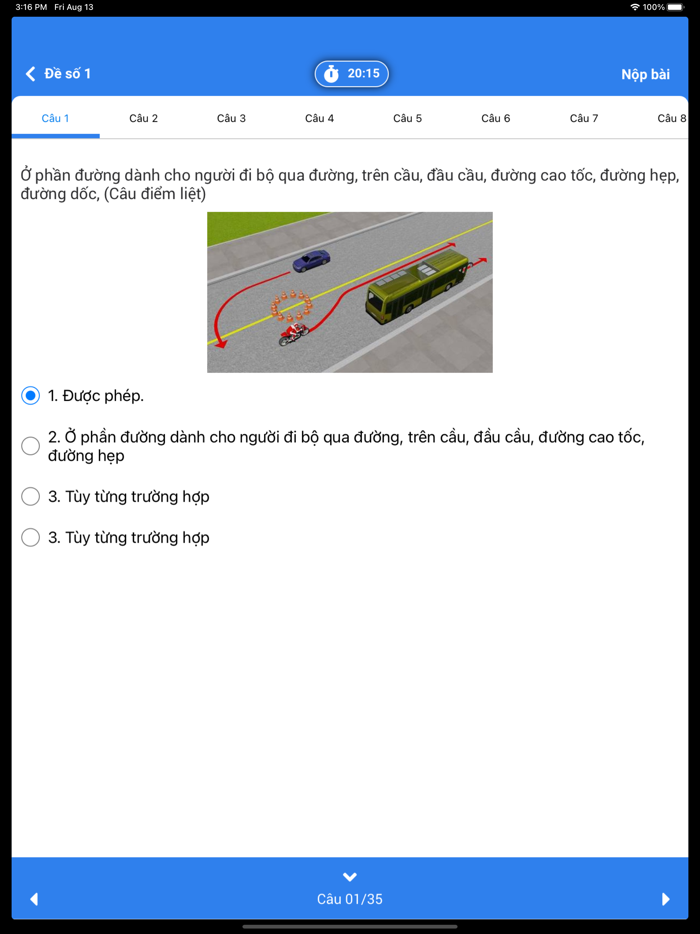 3:16 PM Fri Aug 13

100%

Đề số 1

20:15

Nộp bài

Câu 1 Câu 2 Câu 3 Câu 4 Câu 5 Câu 6 Câu 7 Câu 8

Ở phần đường dành cho người đi bộ qua đường, trên cầu, đầu cầu, đường cao tốc, đường hẹp, đường dốc, (Câu điểm liệt)

1. Được phép.

2. Ở phần đường dành cho người đi bộ qua đường, trên cầu, đầu cầu, đường cao tốc, đường hẹp

3. Tùy từng trường hợp

3. Tùy từng trường hợp

Câu 01/35