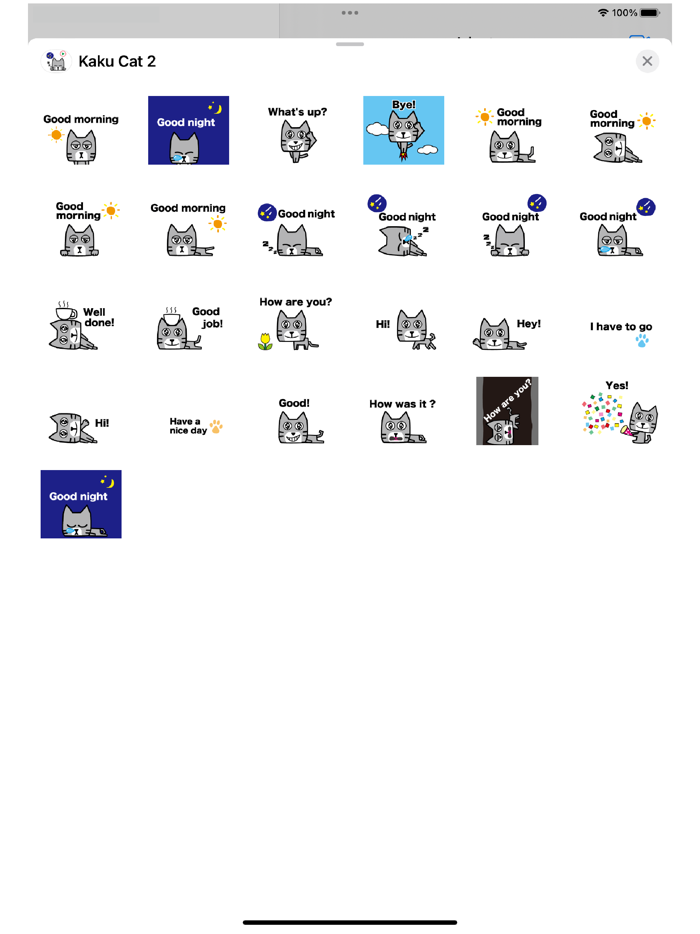 100%

Kaku Cat 2

Good morning
Good night
What's up?
Bye!
Good morning
Good morning

Good morning
Good morning
Good night
Good night
Good night
Good night

Well done!
Good job!
How are you?
Hi!
Hey!
I have to go

Hi!
Have a nice day
Good!
How was it ?
How are you?
Yes!

Good night