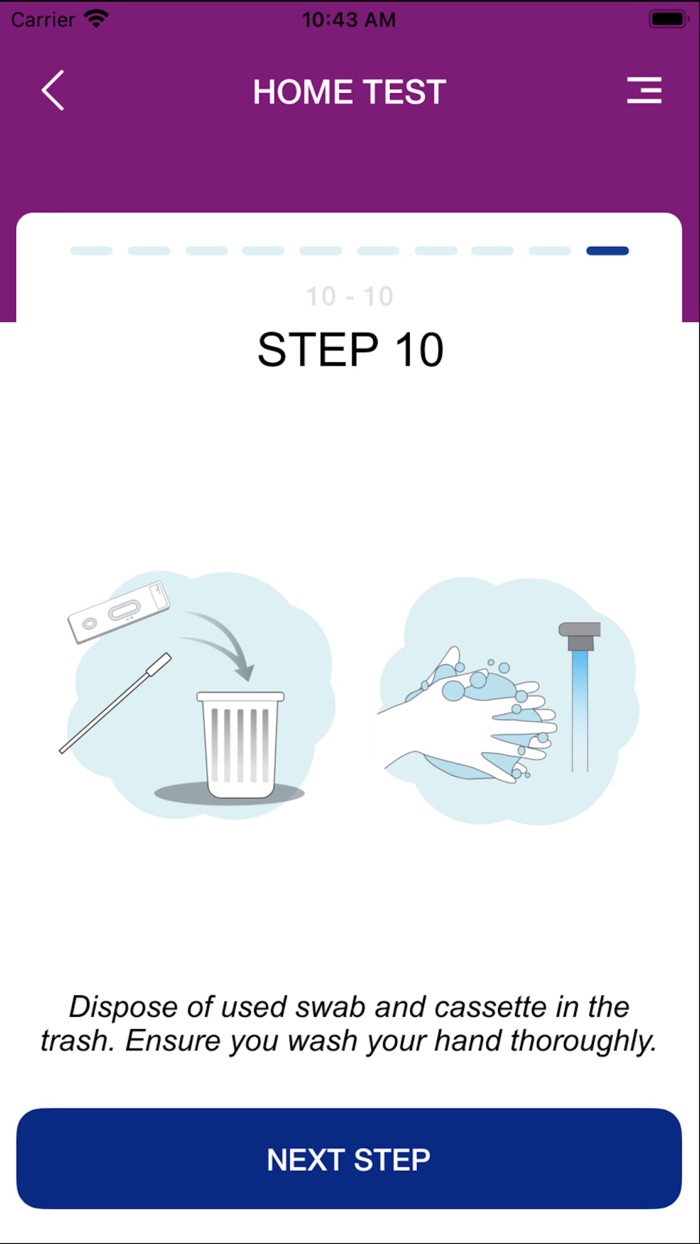 Carrier 10:43 AM

HOME TEST

10 - 10

STEP 10

Dispose of used swab and cassette in the trash. Ensure you wash your hand thoroughly.

NEXT STEP